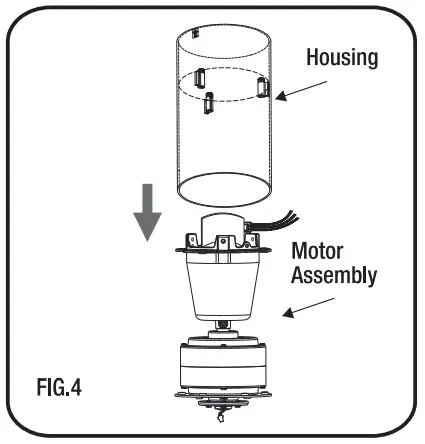 Housing

Motor Assembly

FIG.4