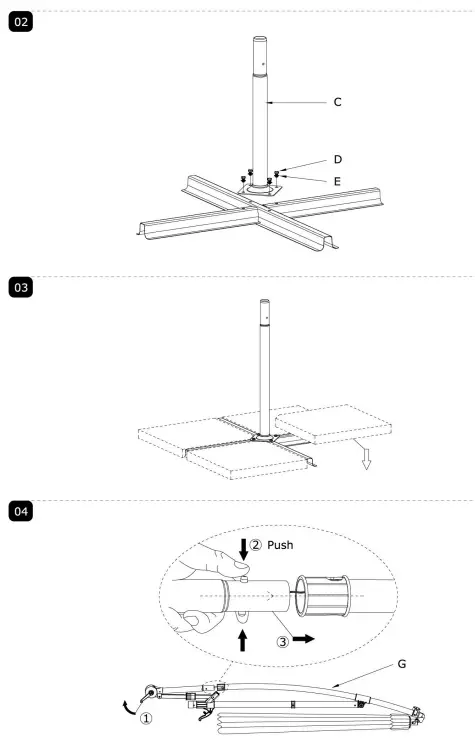 02

C

D

E

03

04

② Push

③

G

①