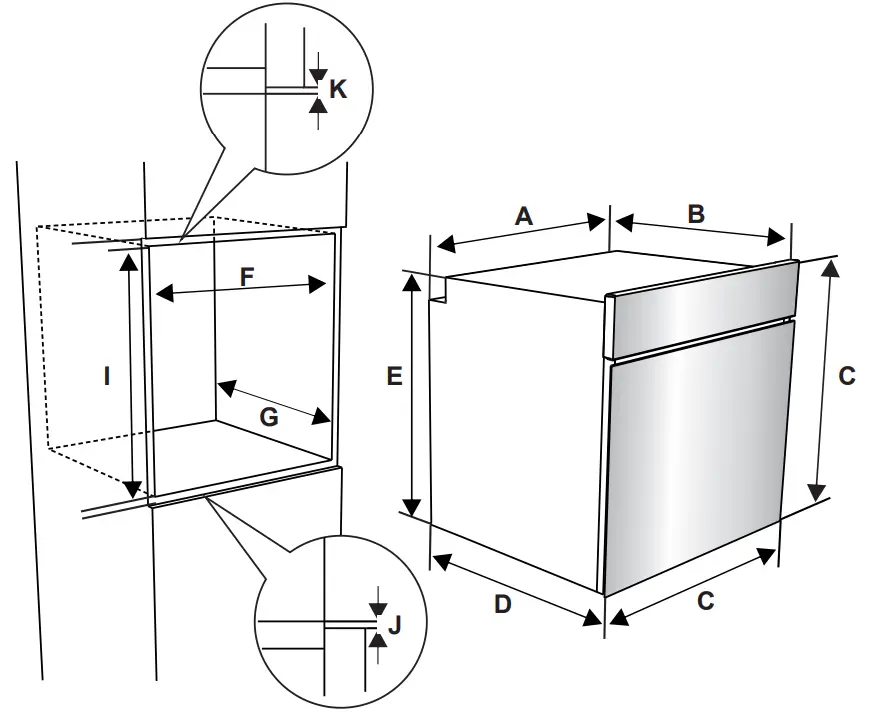 K
F
I
G
J
A
B
E
C
D
C