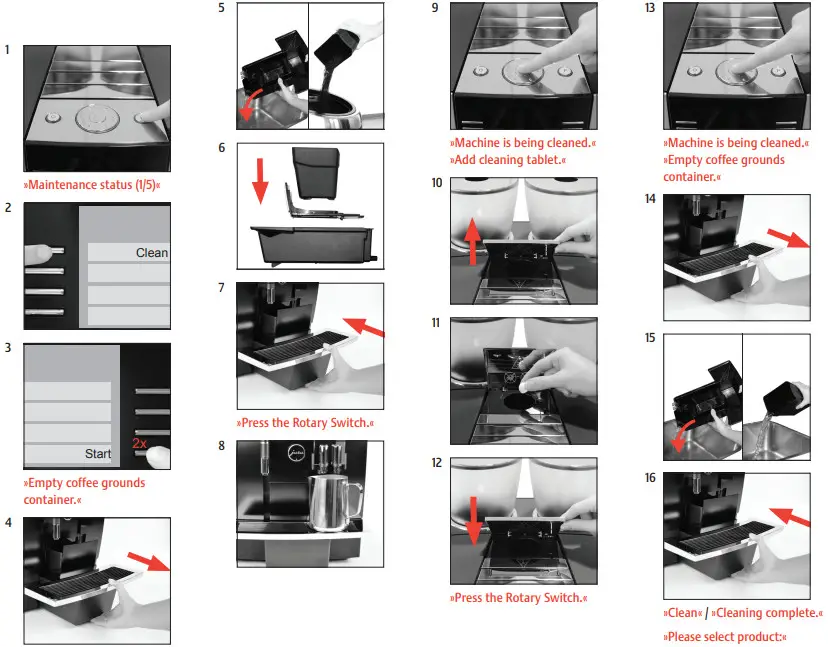 1

»Maintenance status (1/5)«

2

Clean

3

Start

2x

»Empty coffee grounds container.«

4

5

6

7

»Press the Rotary Switch.«

8

9

»Machine is being cleaned.«
»Add cleaning tablet.«

10

11

12

»Press the Rotary Switch.«

13

»Machine is being cleaned.«
»Empty coffee grounds container.«

14

15

16

»Clean« / »Cleaning complete.«

»Please select product:«