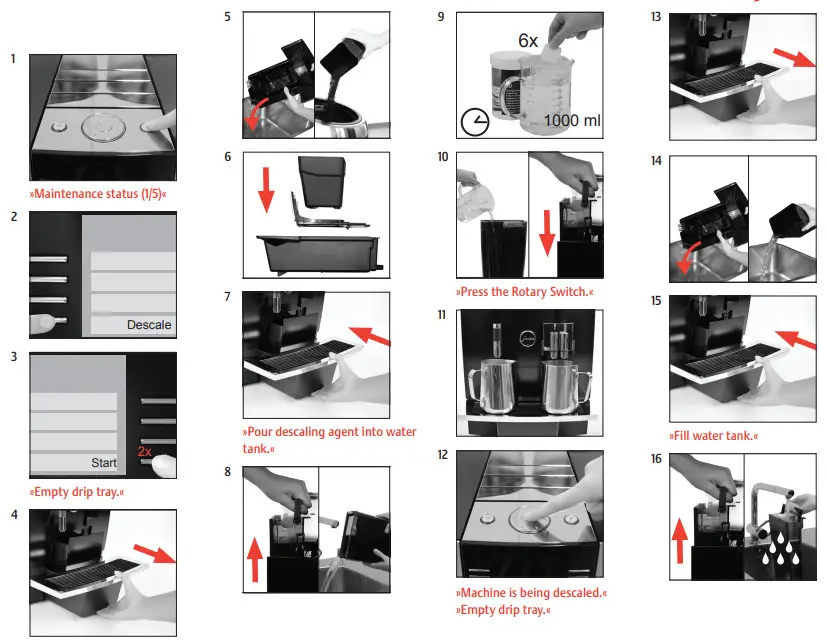 1

»Maintenance status (1/5)«

2

Descale

3

Start

2x

»Empty drip tray.«

4

5

6

7

»Pour descaling agent into water tank.«

8

9

6x

1000 ml

10

»Press the Rotary Switch.«

11

12

»Machine is being descaled.«
»Empty drip tray.«

13

14

15

»Fill water tank.«

16