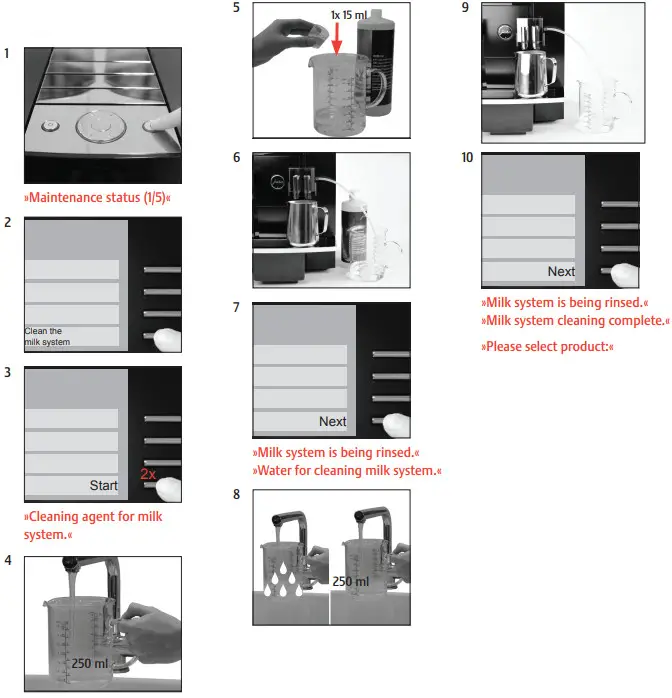 1

»Maintenance status (1/5)«

2

Clean the milk system

3

Start

2x

»Cleaning agent for milk system.«

4

250 ml

5

1x 15 ml

6

7

Next

»Milk system is being rinsed.«
»Water for cleaning milk system.«

8

250 ml

9

10

Next

»Milk system is being rinsed.«
»Milk system cleaning complete.«

»Please select product:«