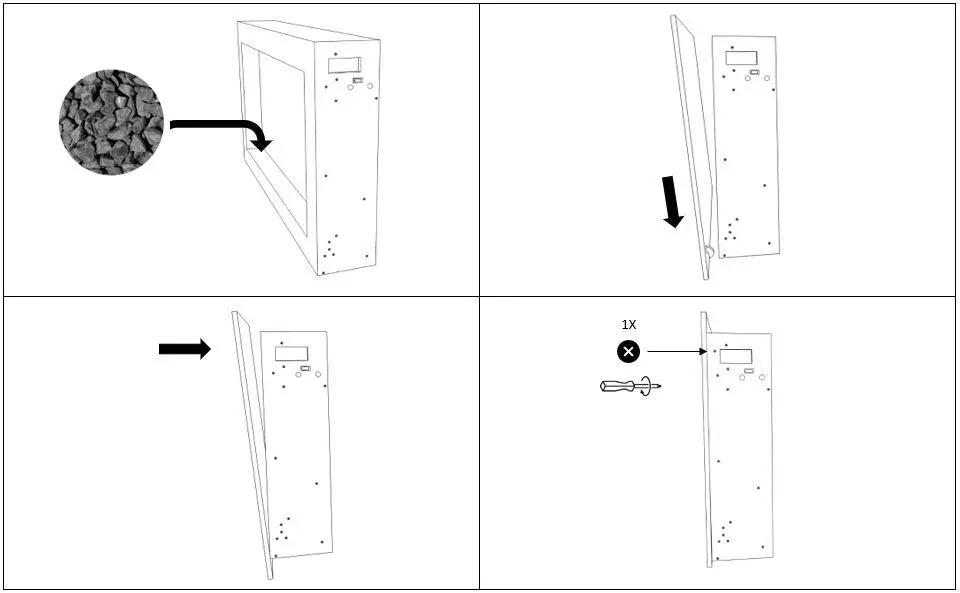 1X