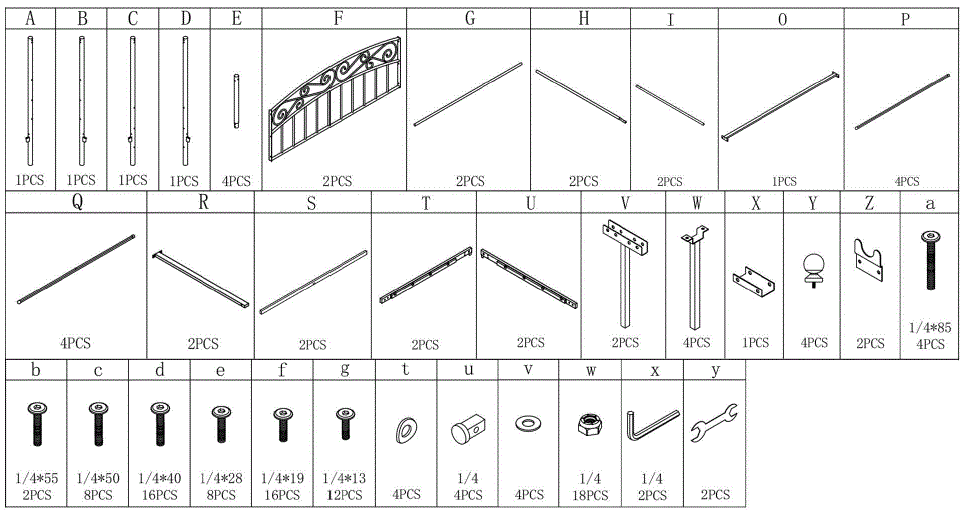 | A | B | C | D | E | F | G | H | I | O | P |
|---|---|---|---|---|---|---|---|---|---|---|
| 1PCS | 1PCS | 1PCS | 1PCS | 4PCS | 2PCS | 2PCS | 2PCS | 2PCS | 1PCS | 4PCS |

| Q | R | S | T | U | V | W | X | Y | Z | a |
|---|---|---|---|---|---|---|---|---|---|---|
| 4PCS | 2PCS | 2PCS | 2PCS | 2PCS | 2PCS | 4PCS | 1PCS | 4PCS | 2PCS | 1/4*85 4PCS |

| b | c | d | e | f | g | t | u | v | w | x | y |
|---|---|---|---|---|---|---|---|---|---|---|---|
| 1/4*55 2PCS | 1/4*50 8PCS | 1/4*40 16PCS | 1/4*28 8PCS | 1/4*19 16PCS | 1/4*13 12PCS | 4PCS | 1/4 4PCS | 4PCS | 1/4 18PCS | 1/4 2PCS | 2PCS |