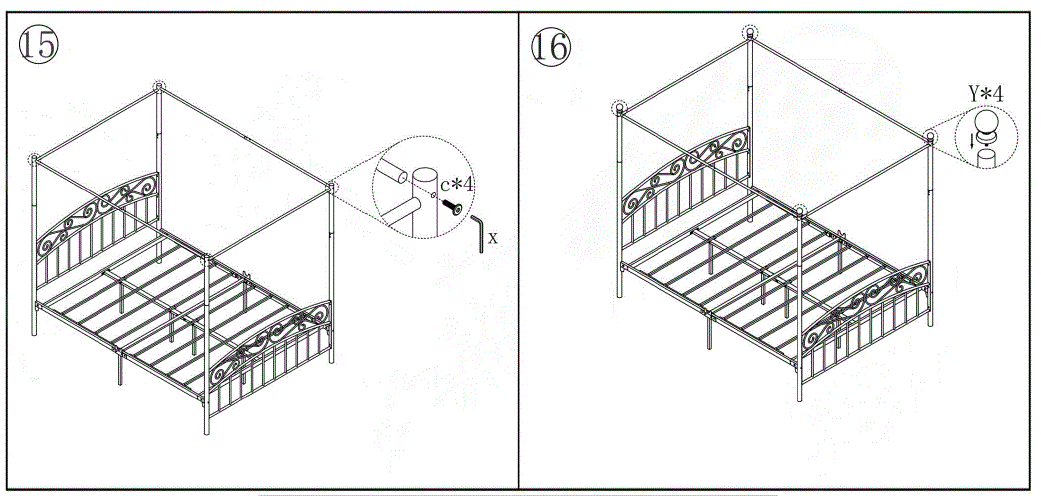 ⑮

c*4

x

⑯

Y*4