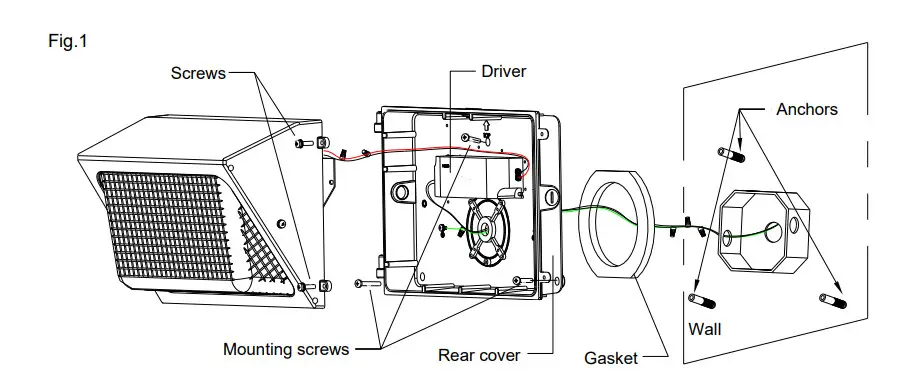 Fig.1

Screws

Driver

Anchors

Wall

Mounting screws

Rear cover

Gasket