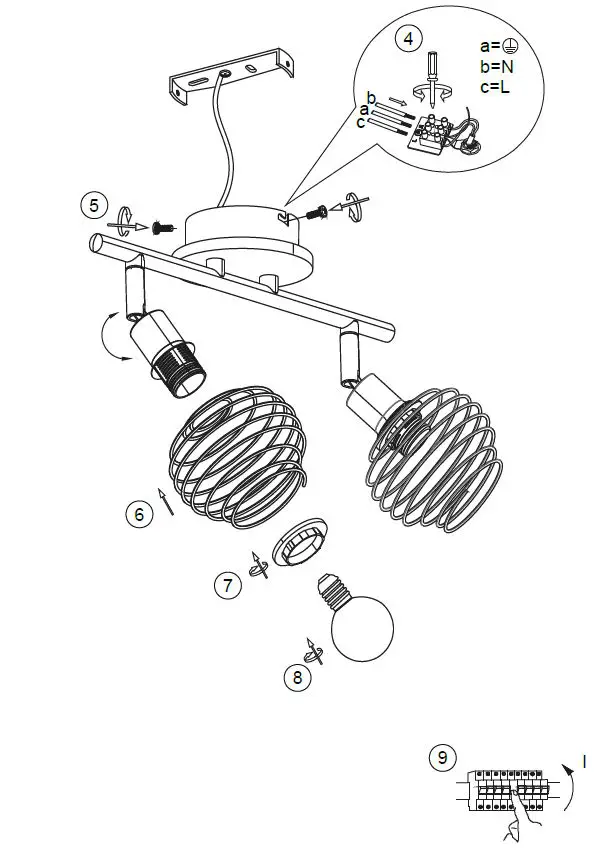 4
a=⏚
b=N
c=L
b
a
c

5

6

7

8

9
I