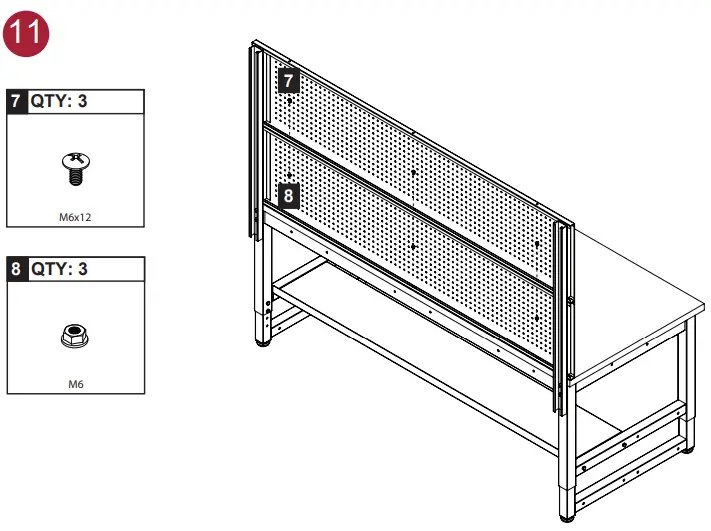 11

7 QTY: 3

M6x12

8 QTY: 3

M6

7

8