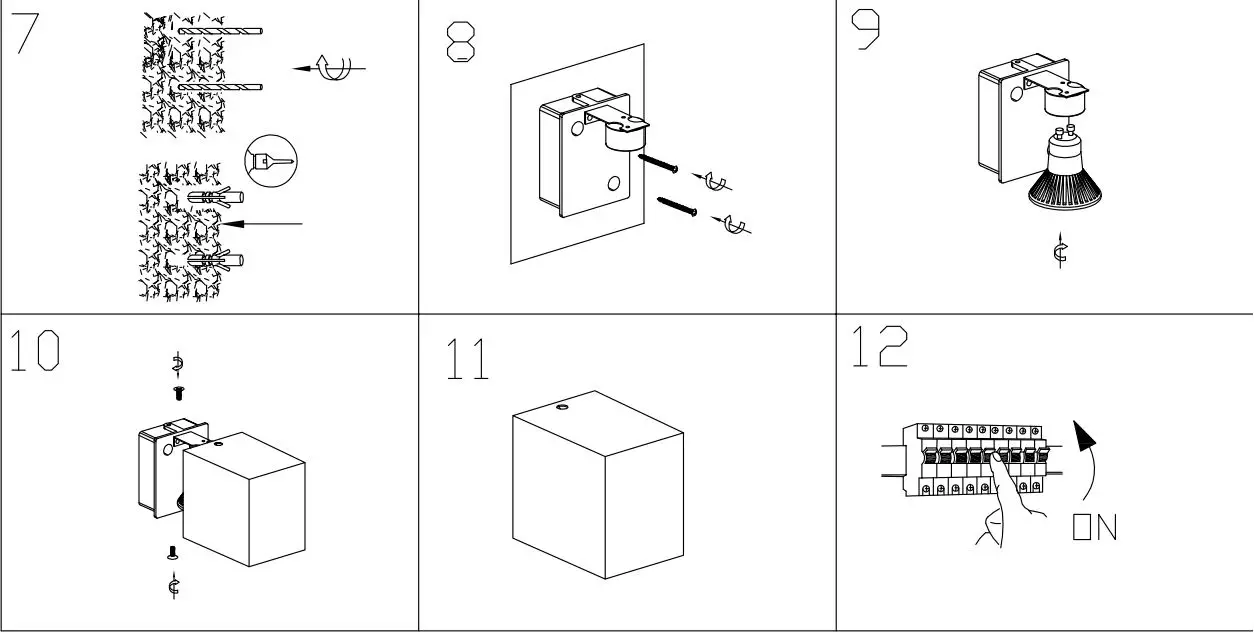 7

8

9

10

11

12

ON