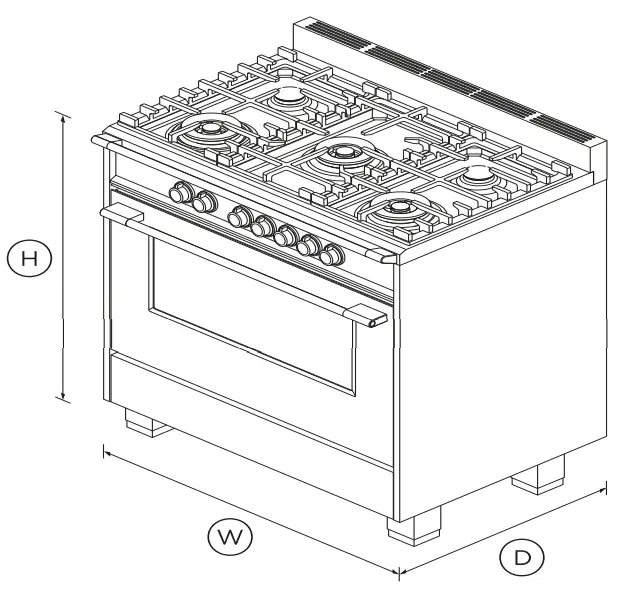 H
W
D