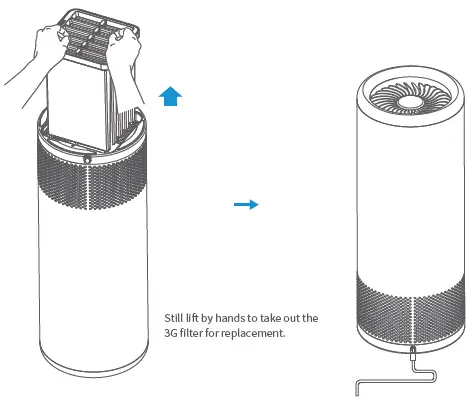 Still lift by hands to take out the 3G filter for replacement.