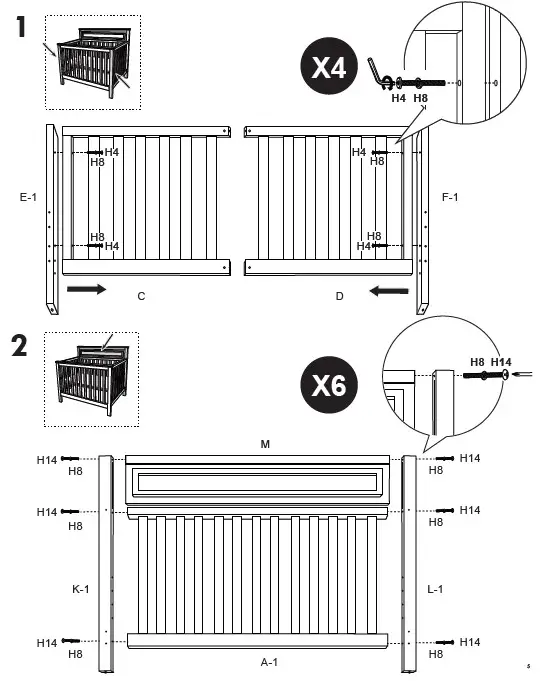 1

X4

H4 H8

H4
H8

H4
H8

E-1

F-1

H8
H4

H8
H4

C

D

2

X6

H8 H14

M

H14
H8

H14
H8

H14
H8

H14
H8

K-1

L-1

H14
H8

H14
H8

A-1

5