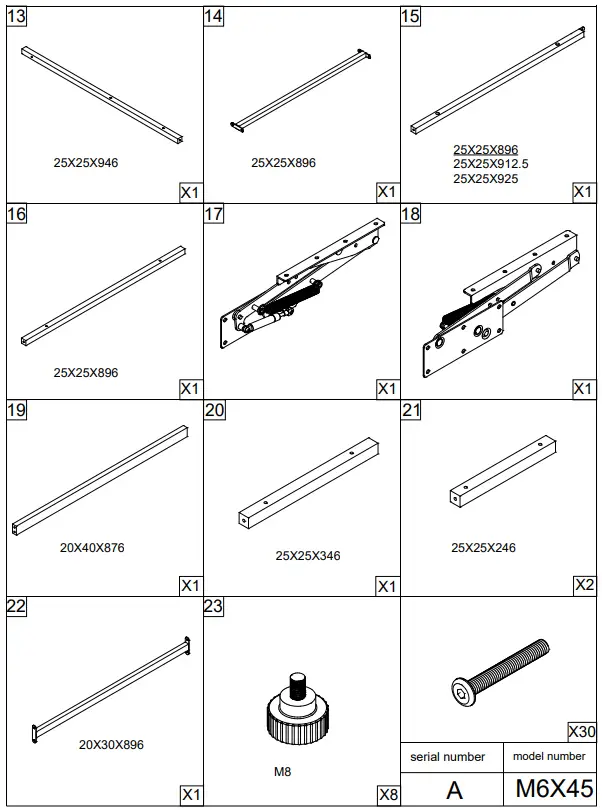 13
25X25X946
X1

14
25X25X896
X1

15
25X25X896
25X25X912.5
25X25X925
X1

16
25X25X896
X1

17
X1

18
X1

19
20X40X876
X1

20
25X25X346
X1

21
25X25X246
X2

22
20X30X896
X1

23
M8
X8

X30

| serial number | model number |
|---|---|
| A | M6X45 |