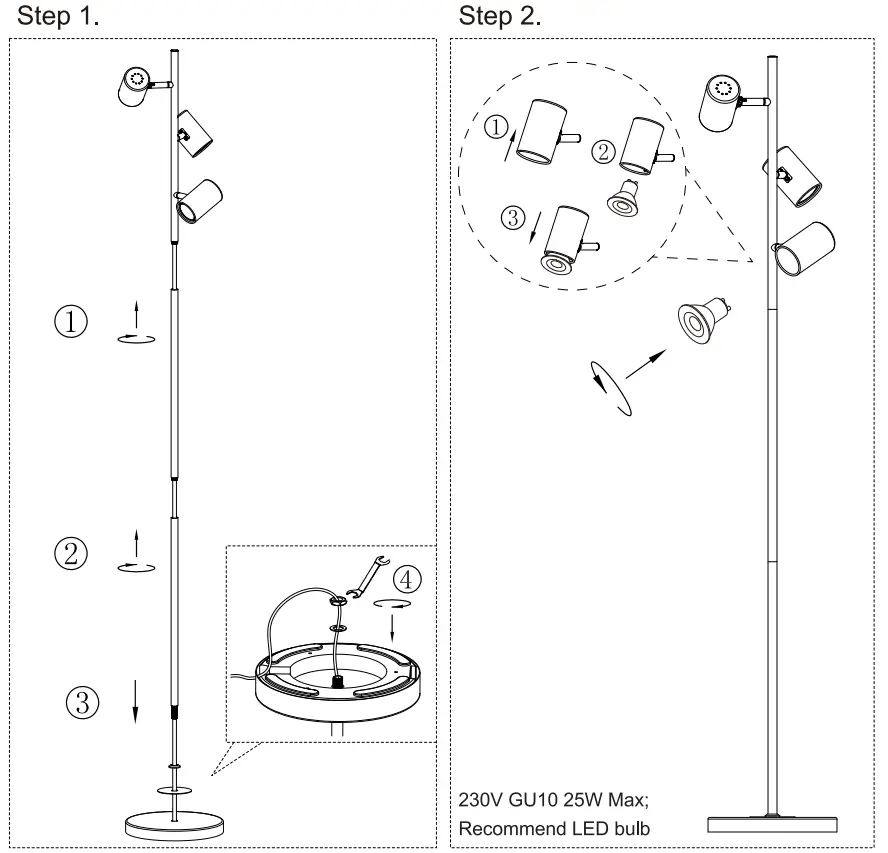 Step 1.

①

②

③

④

Step 2.

①

②

③

230V GU10 25W Max;
Recommend LED bulb