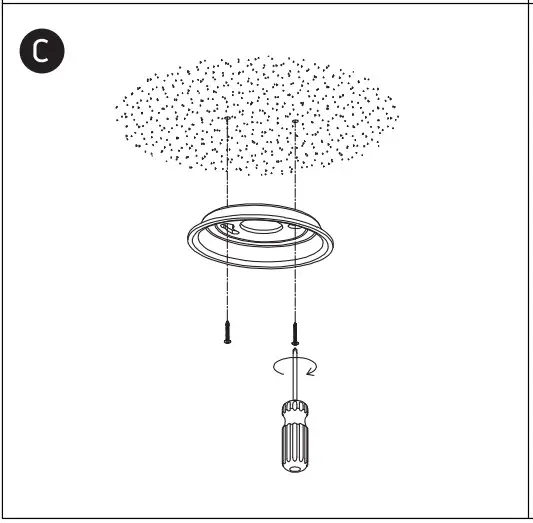 C