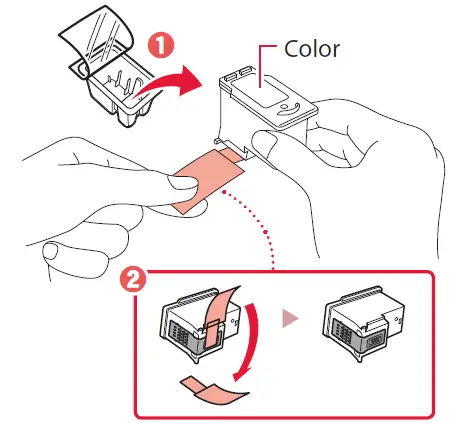 1

Color

2