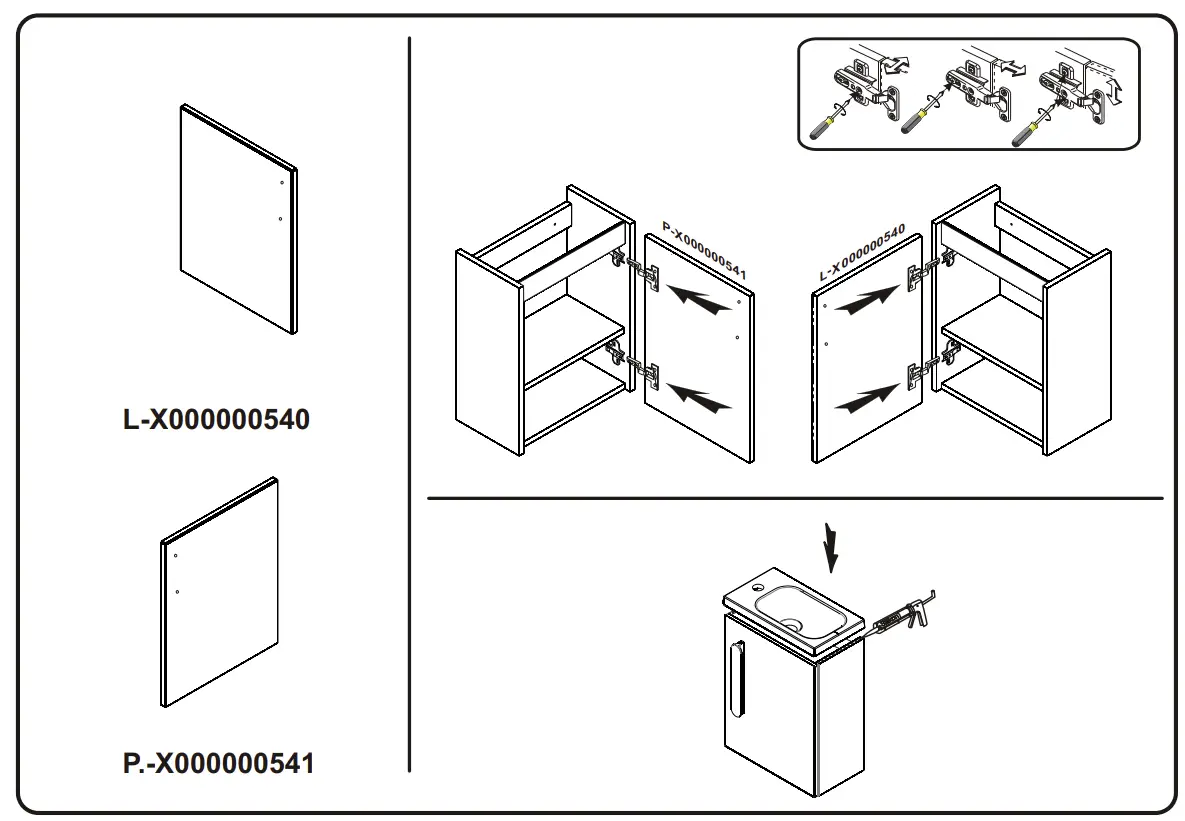 L-X000000540

P.-X000000541

P-X000000541

L-X000000540