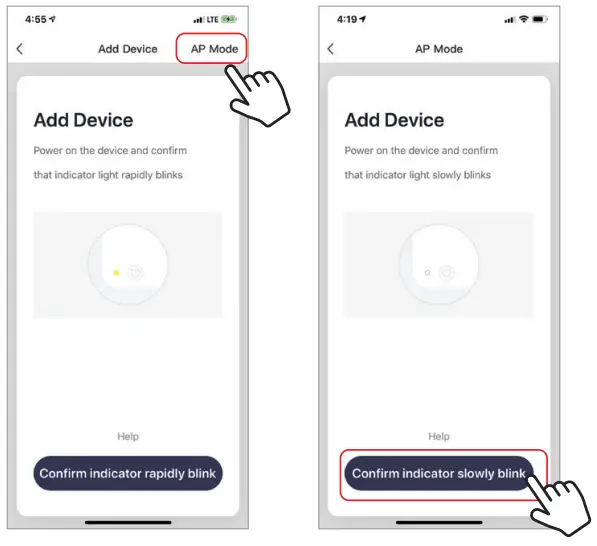 4:55 LTE

Add Device AP Mode

Add Device

Power on the device and confirm that indicator light rapidly blinks

Help

Confirm indicator rapidly blink

4:19

AP Mode

Add Device

Power on the device and confirm that indicator light slowly blinks

Help

Confirm indicator slowly blink