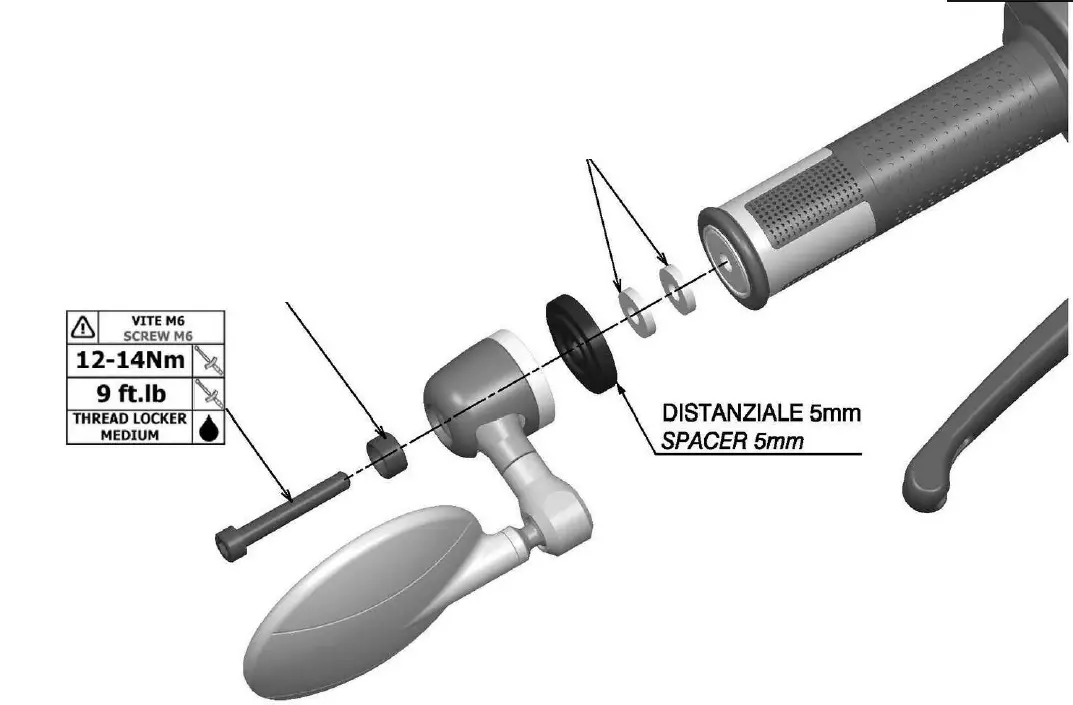 VITE M6
SCREW M6
12-14Nm
9 ft.lb
THREAD LOCKER MEDIUM

DISTANZIALE 5mm
SPACER 5mm