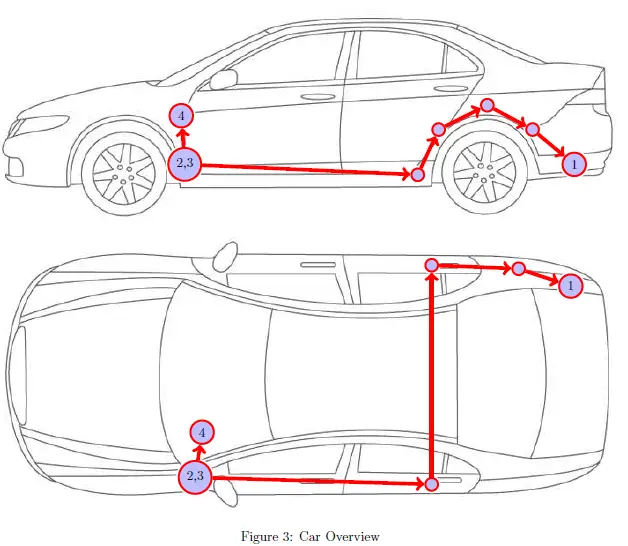 4

2,3

1

1

4

2,3

Figure 3: Car Overview