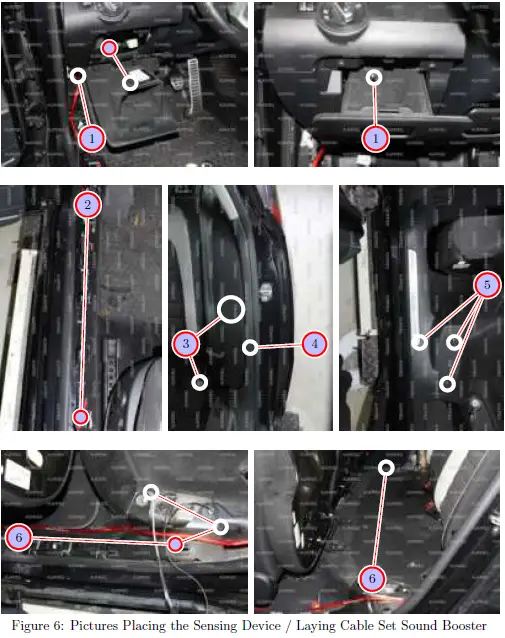 1

1

2

3

4

5

6

6

Figure 6: Pictures Placing the Sensing Device / Laying Cable Set Sound Booster