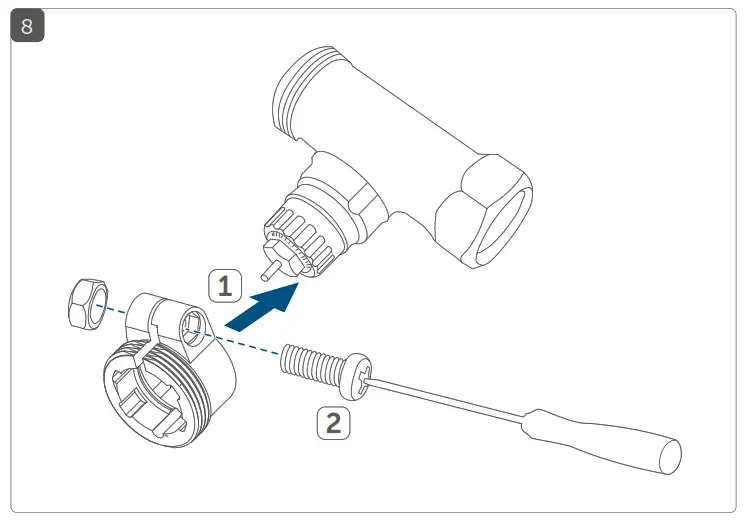 8

1

2