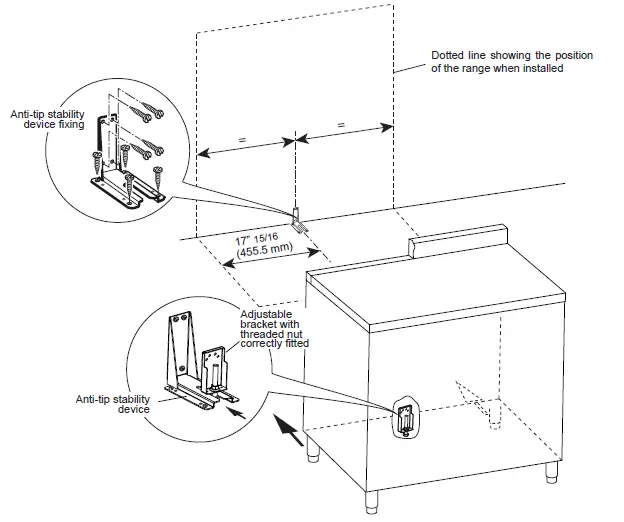 Dotted line showing the position of the range when installed

Anti-tip stability device fixing

=

=

17" 15/16 (455.5 mm)

Adjustable bracket with threaded nut correctly fitted

Anti-tip stability device