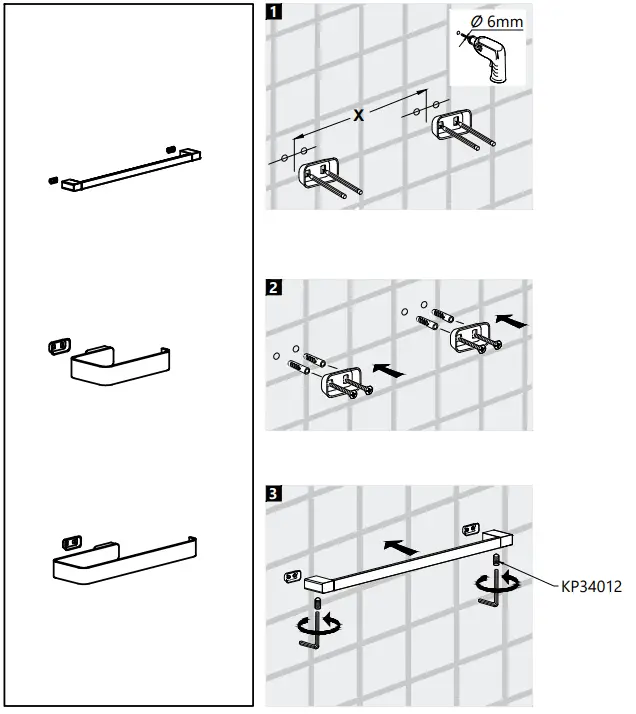 1

Ø 6mm

X

2

3

KP34012