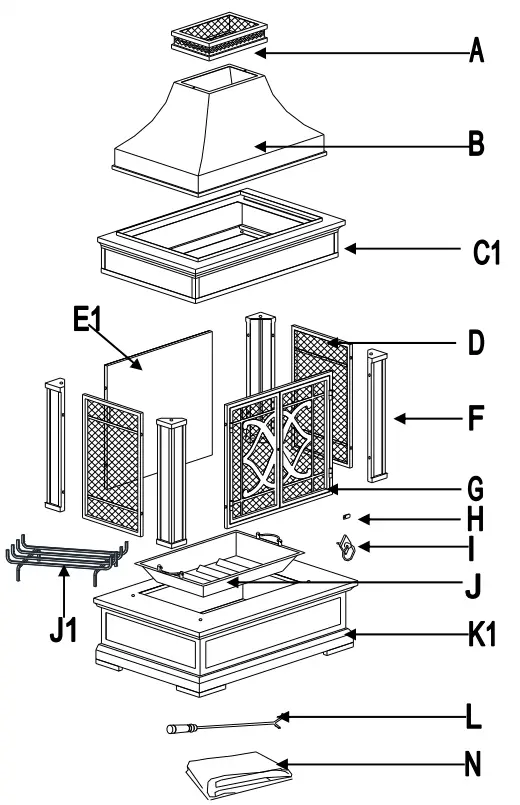 A
B
C1
E1
D
F
G
H
I
J
J1
K1
L
N