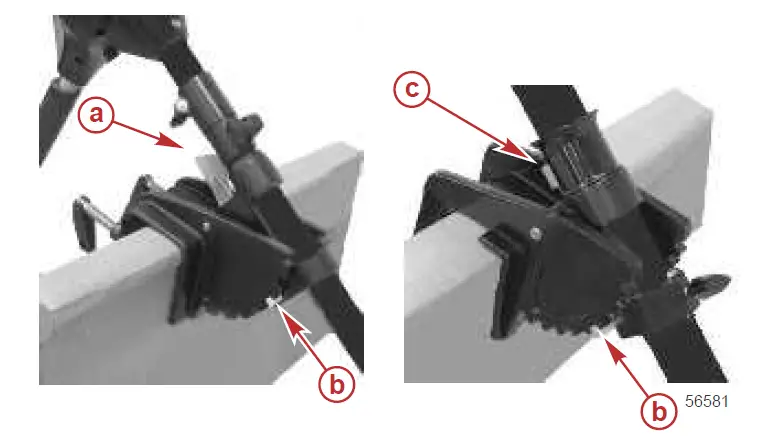 a
b
c
b
56581