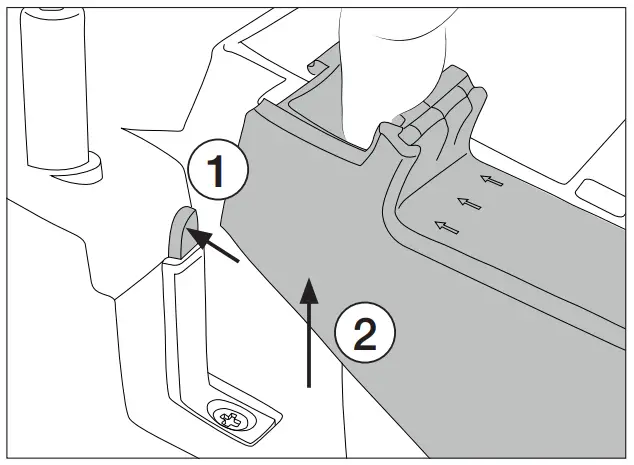 1
2