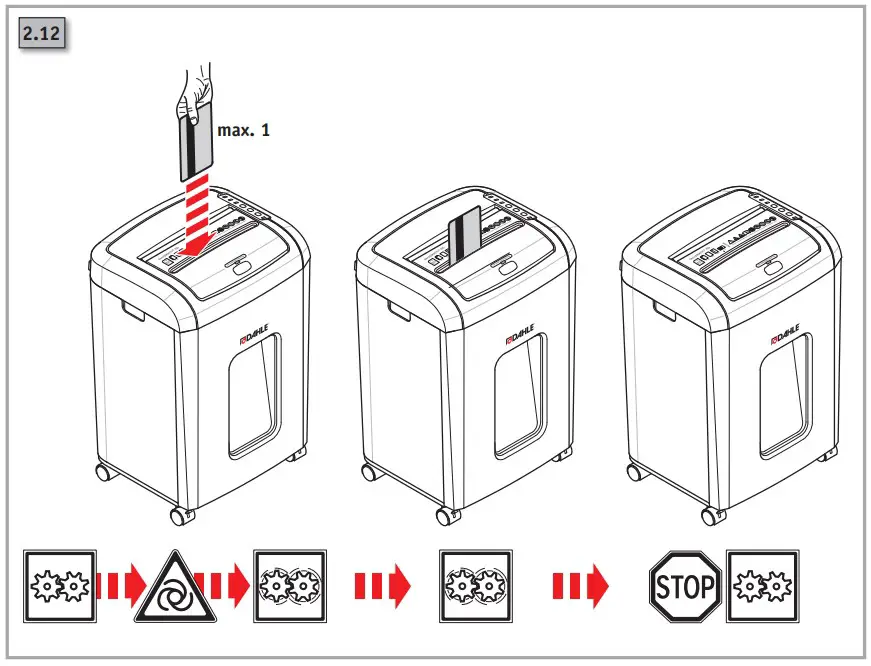 2.12

max. 1

DAHLE

DAHLE

DAHLE

STOP