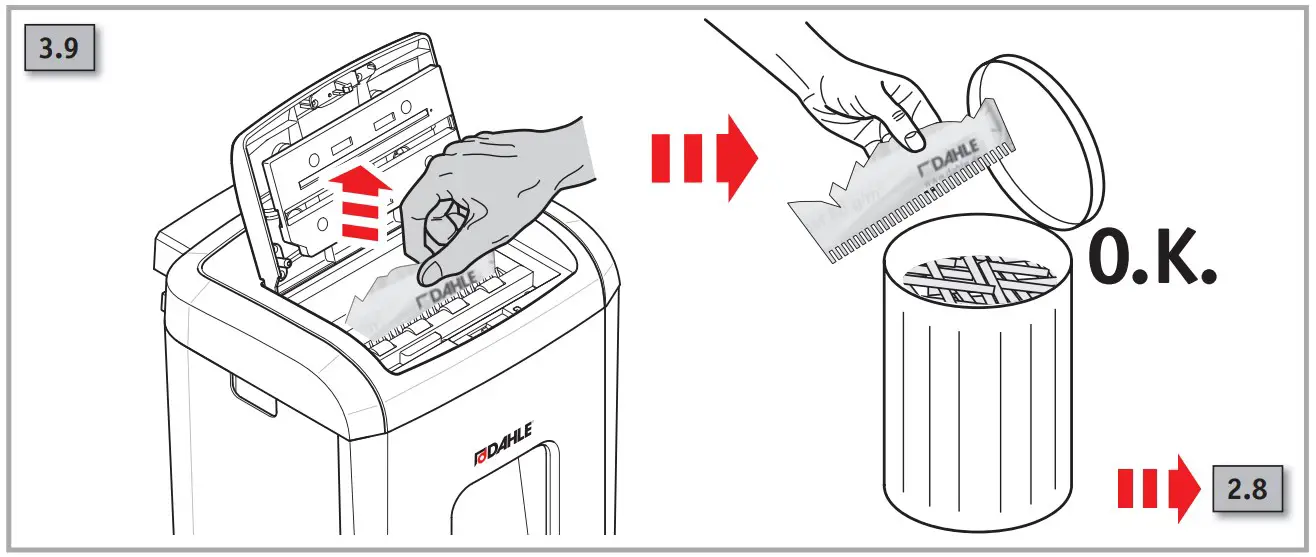 3.9

DAHLE

DAHLE

DAHLE

O.K.

2.8