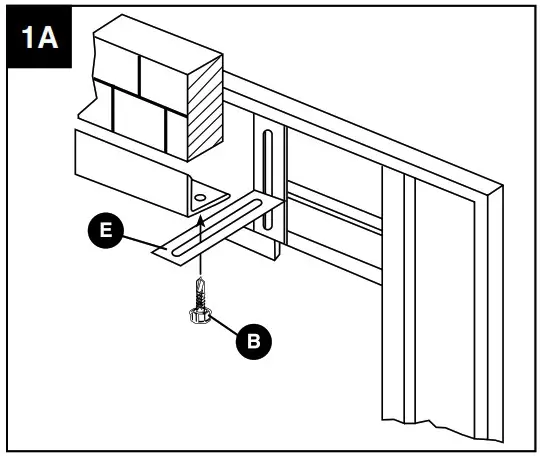 1A

E

B