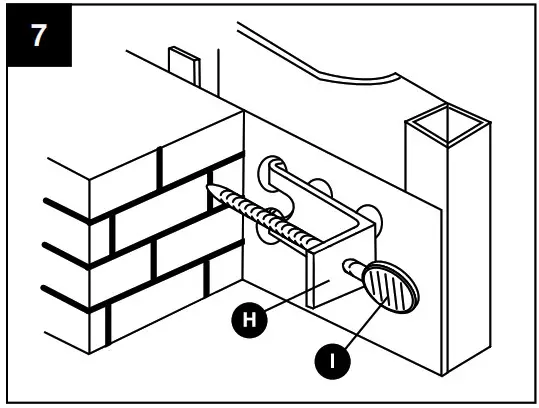 7

H

I