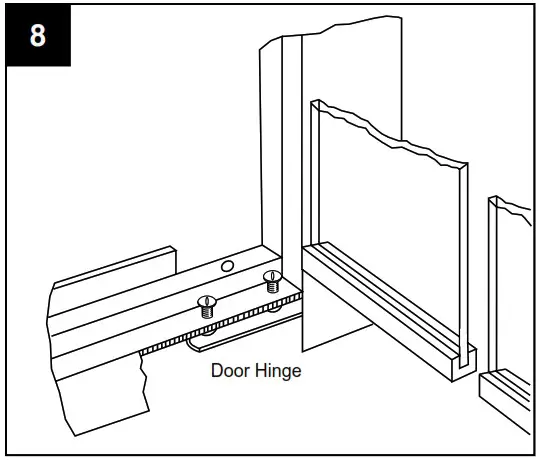 8

Door Hinge