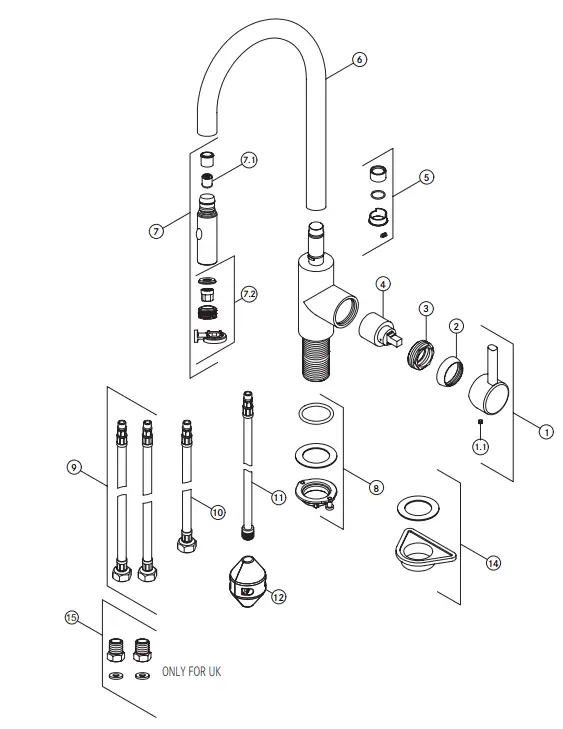 6
7.1
5
7
7.2
4
3
2
1
1.1
9
10
11
8
14
12
15
ONLY FOR UK