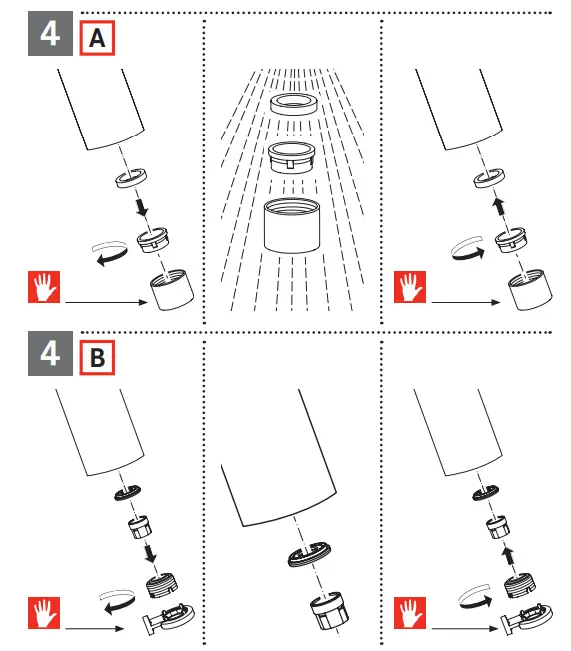 4 A

4 B