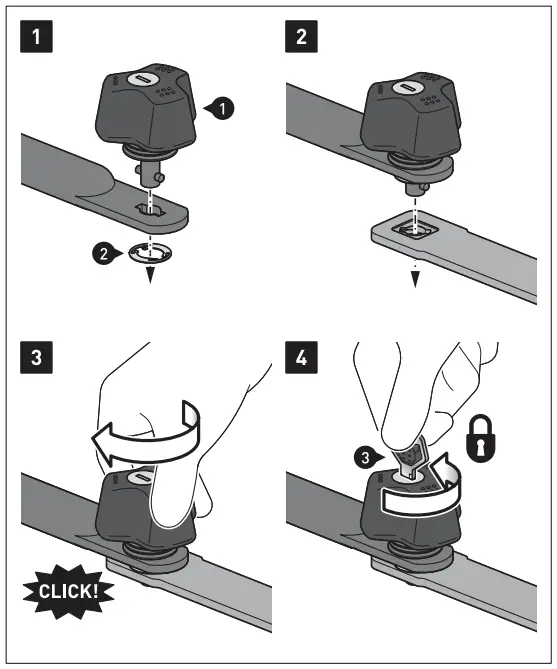 1

1

2

2

3

CLICK!

4

3