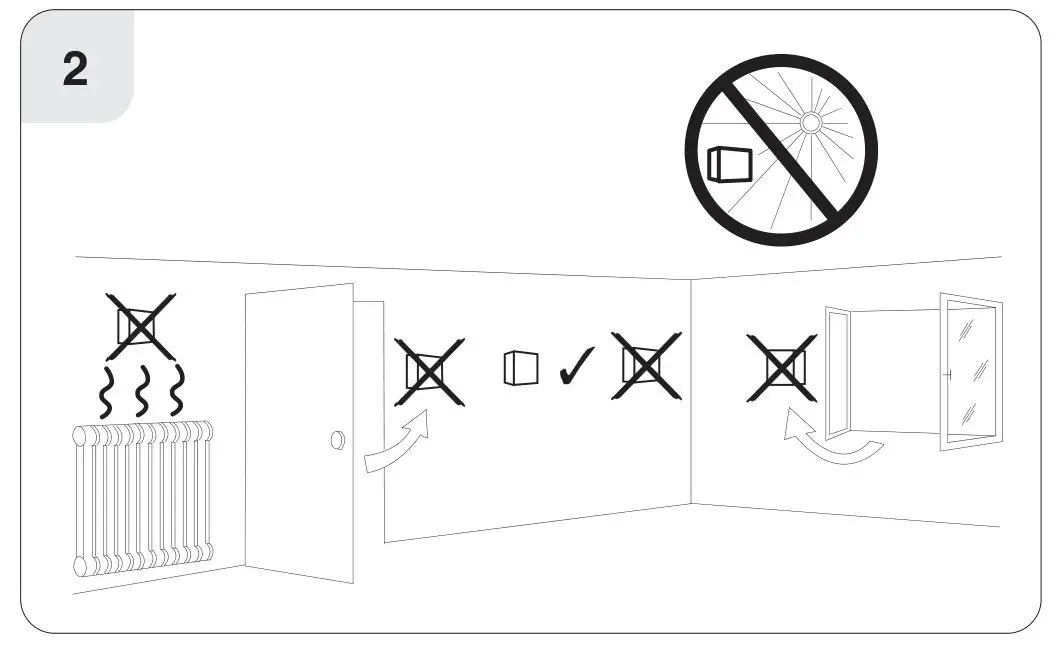 2