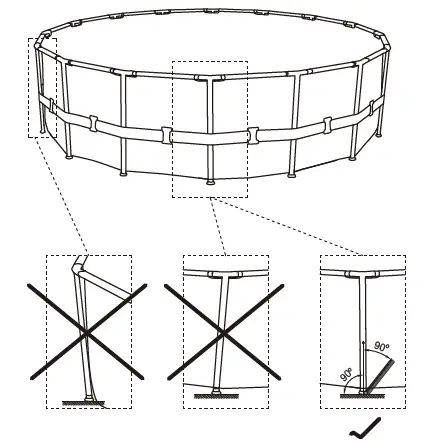 90°
90°