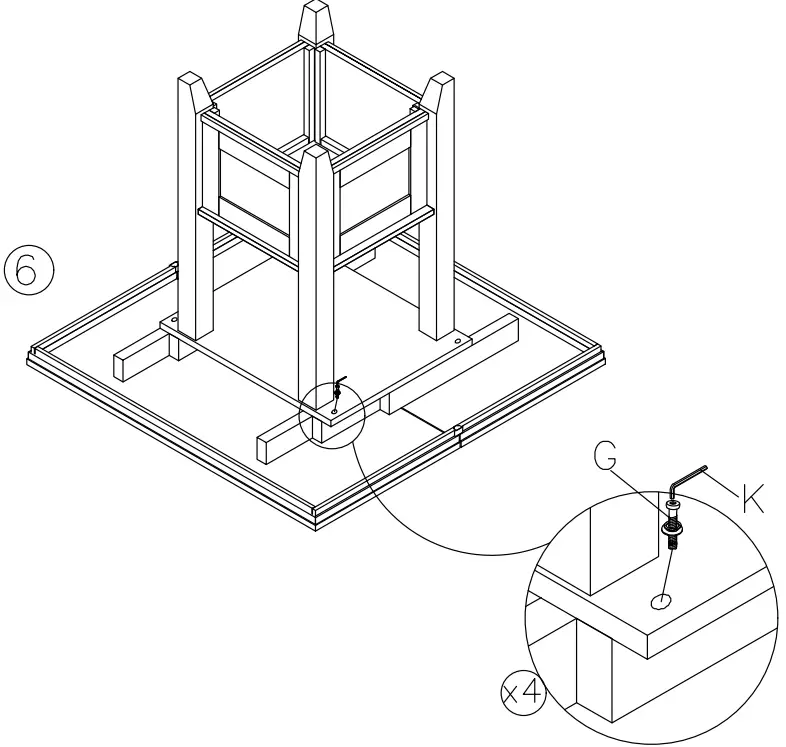 6

G

K

x4