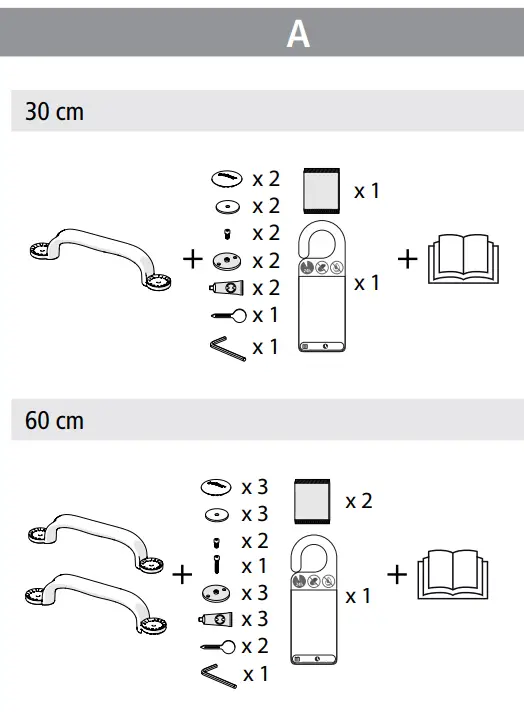 A

30 cm

+ x 2
x 2
x 2
x 2
x 2
x 1
x 1

x 1

x 1

+

60 cm

+ x 3
x 3
x 2
x 1
x 3
x 3
x 2
x 1

x 2

x 1

+