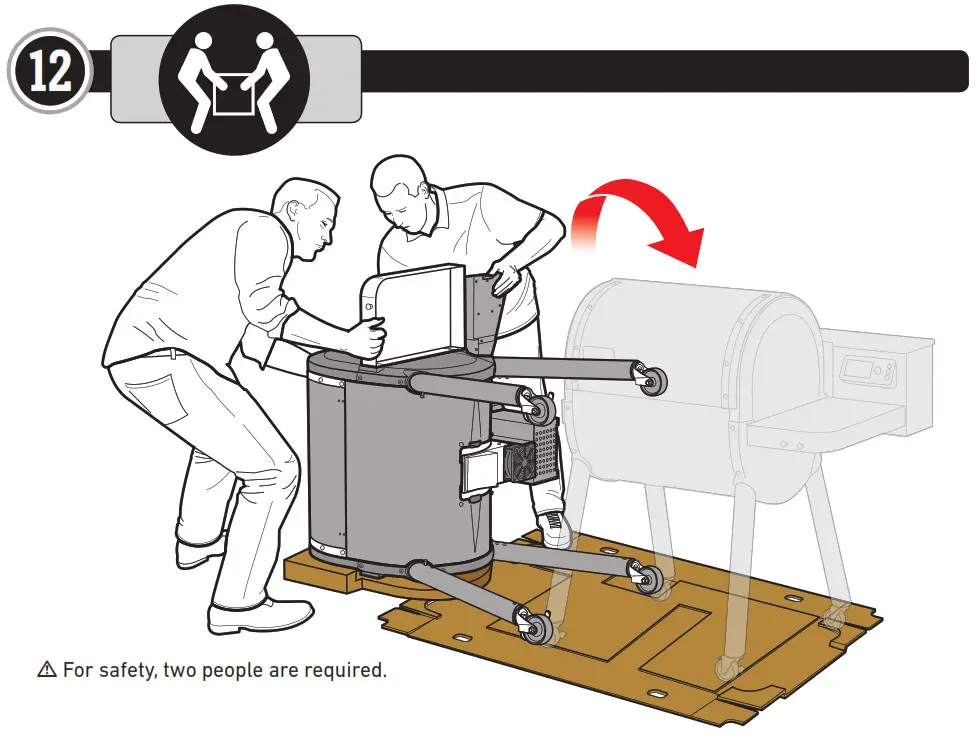 12

⚠ For safety, two people are required.