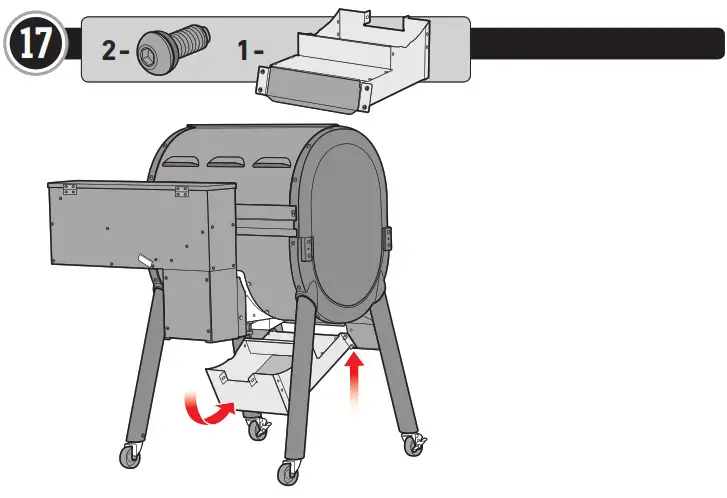 17

2-

1-