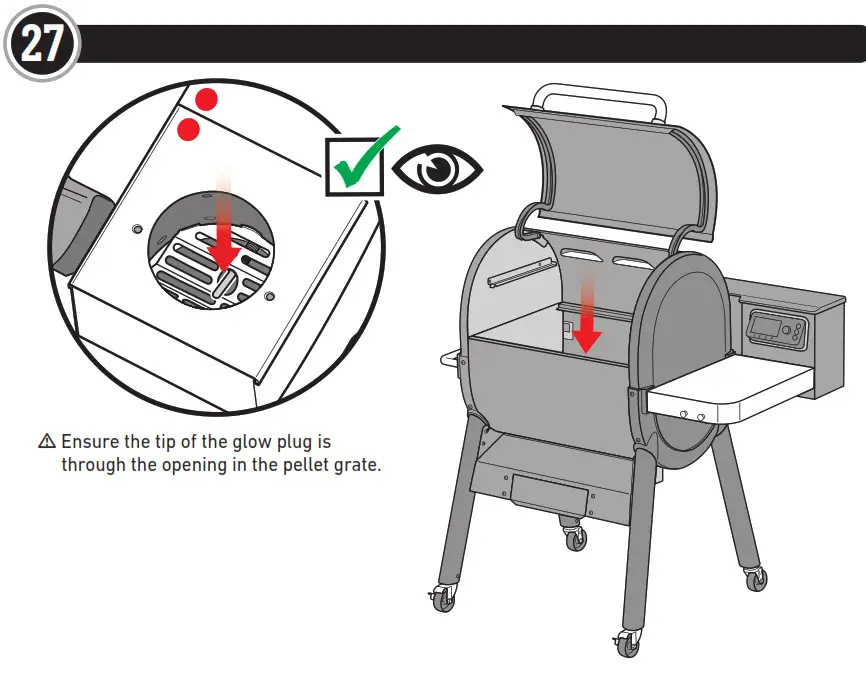 27

⚠ Ensure the tip of the glow plug is through the opening in the pellet grate.