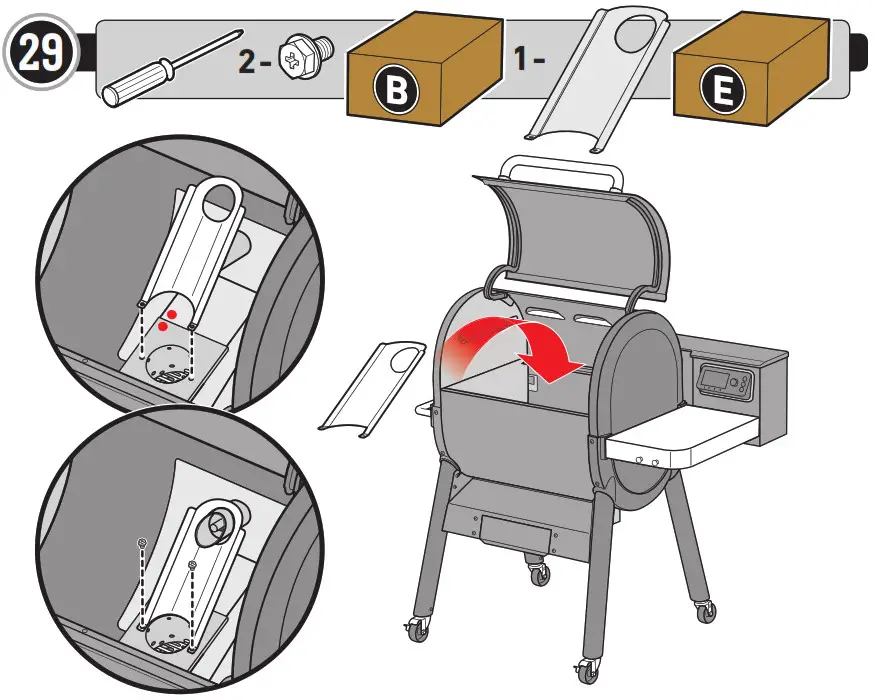 29

2-

B

1-

E