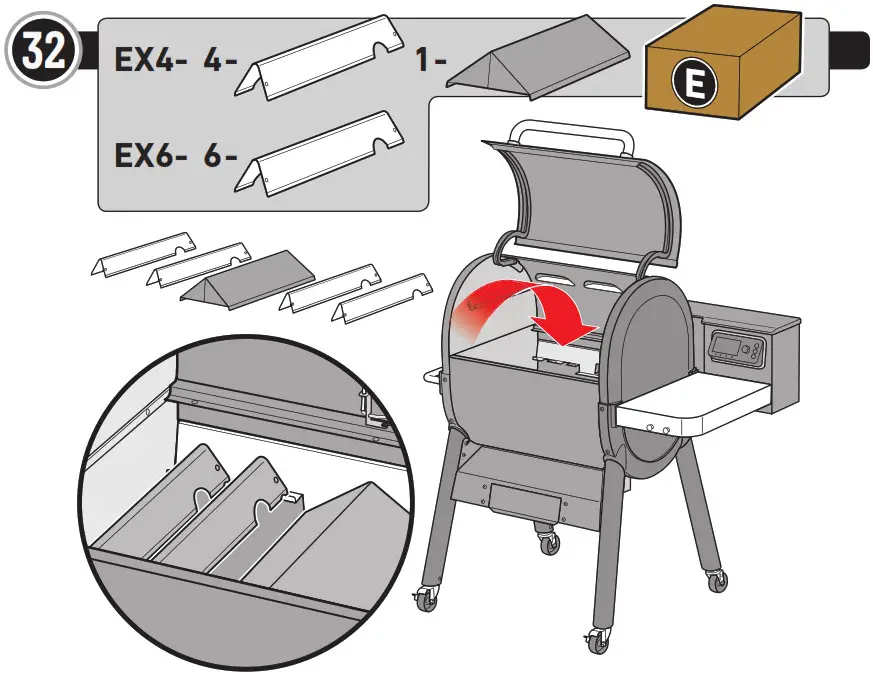 32

EX4- 4-

1-

E

EX6- 6-