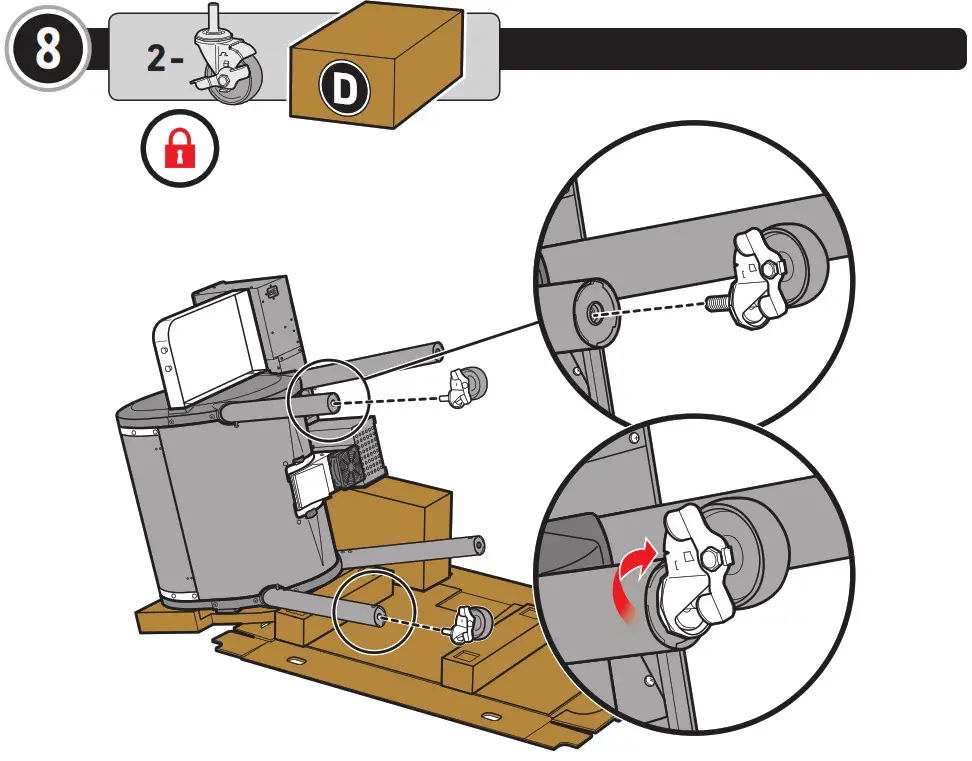 8

2-

D