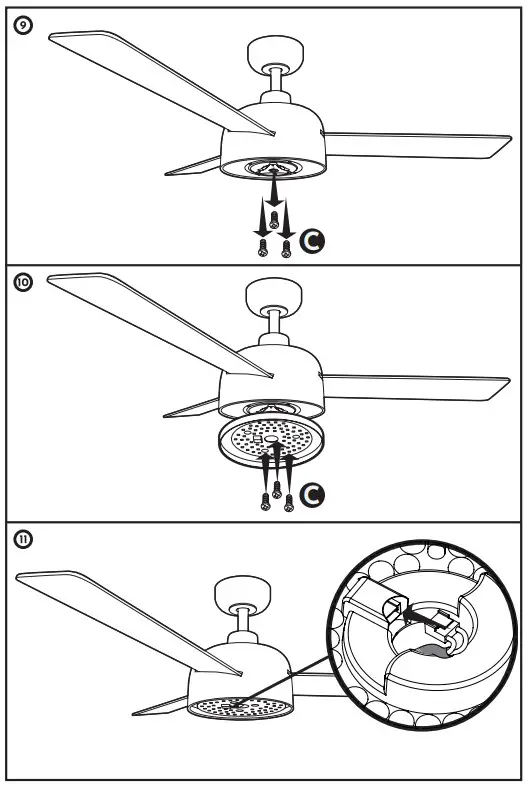 9

C

10

C

11